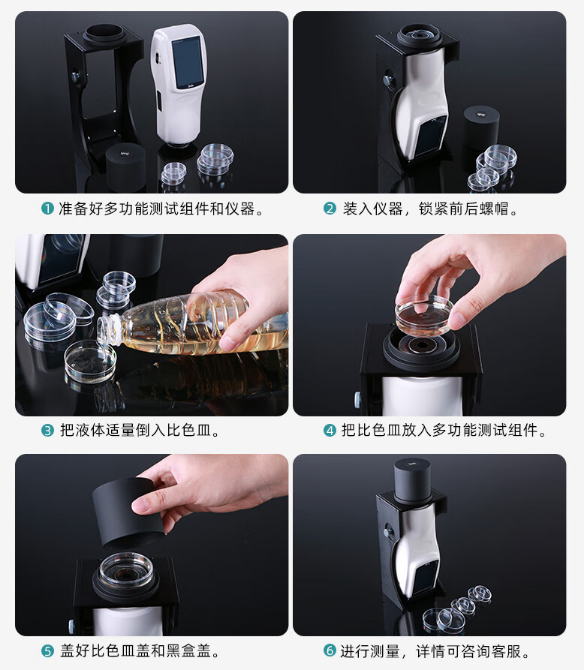 ❶ 准备好多功能测试组件和仪器。

❷ 装入仪器，锁紧前后螺帽。

❸ 把液体适量倒入比色皿。

❹ 把比色皿放入多功能测试组件。

❺ 盖好比色皿盖和黑盒盖。

❻ 进行测量，详情可咨询客服。